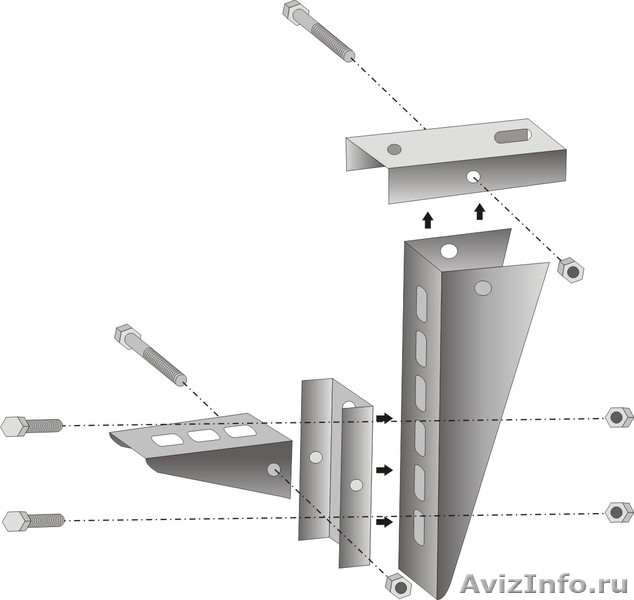 AvizInfo.ru